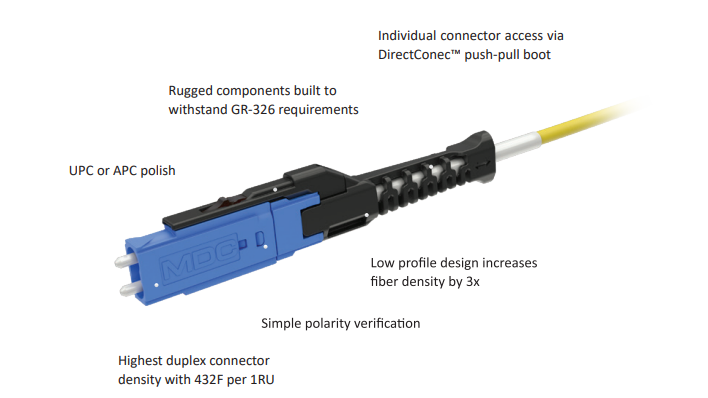 Individual connector access via DirectConec™ push-pull boot

Rugged components built to withstand GR-326 requirements

UPC or APC polish

MDC

Low profile design increases fiber density by 3x

Simple polarity verification

Highest duplex connector density with 432F per 1RU